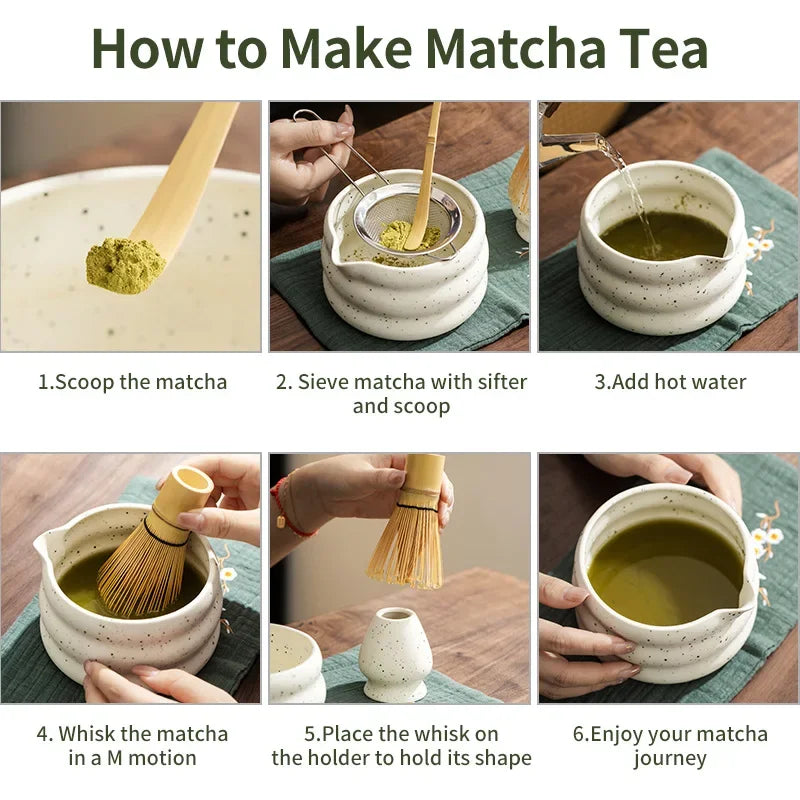 How to Make Matcha Tea

1.Scoop the matcha

2. Sieve matcha with sifter and scoop

3.Add hot water

4. Whisk the matcha in a M motion

5.Place the whisk on the holder to hold its shape

6.Enjoy your matcha journey